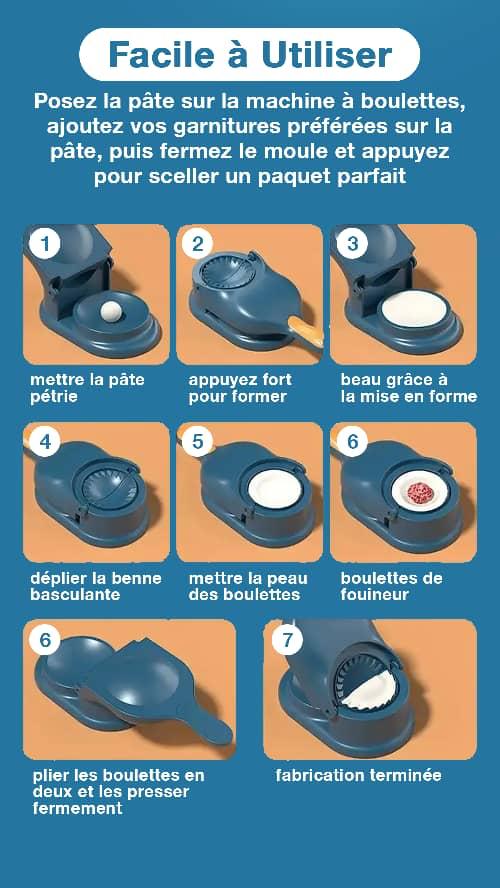 Facile à Utiliser

Posez la pâte sur la machine à boulettes, ajoutez vos garnitures préférées sur la pâte, puis fermez le moule et appuyez pour sceller un paquet parfait

1
mettre la pâte pétrie

2
appuyez fort pour former

3
beau grâce à la mise en forme

4
déplier la benne basculante

5
mettre la peau des boulettes

6
boulettes de fouineur

6
plier les boulettes en deux et les presser fermement

7
fabrication terminée